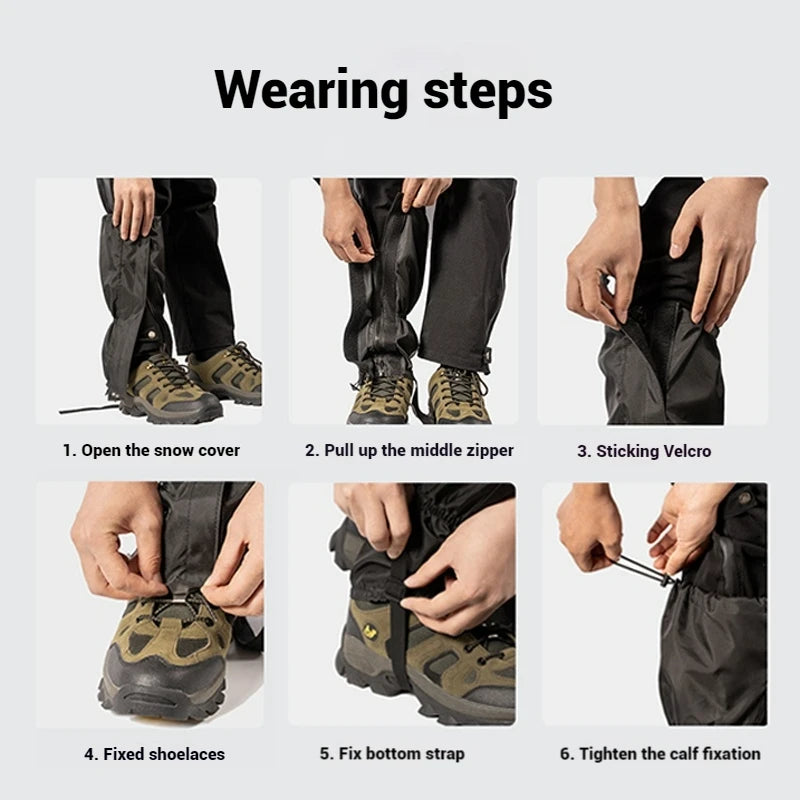 Wearing steps

1. Open the snow cover

2. Pull up the middle zipper

3. Sticking Velcro

4. Fixed shoelaces

5. Fix bottom strap

6. Tighten the calf fixation