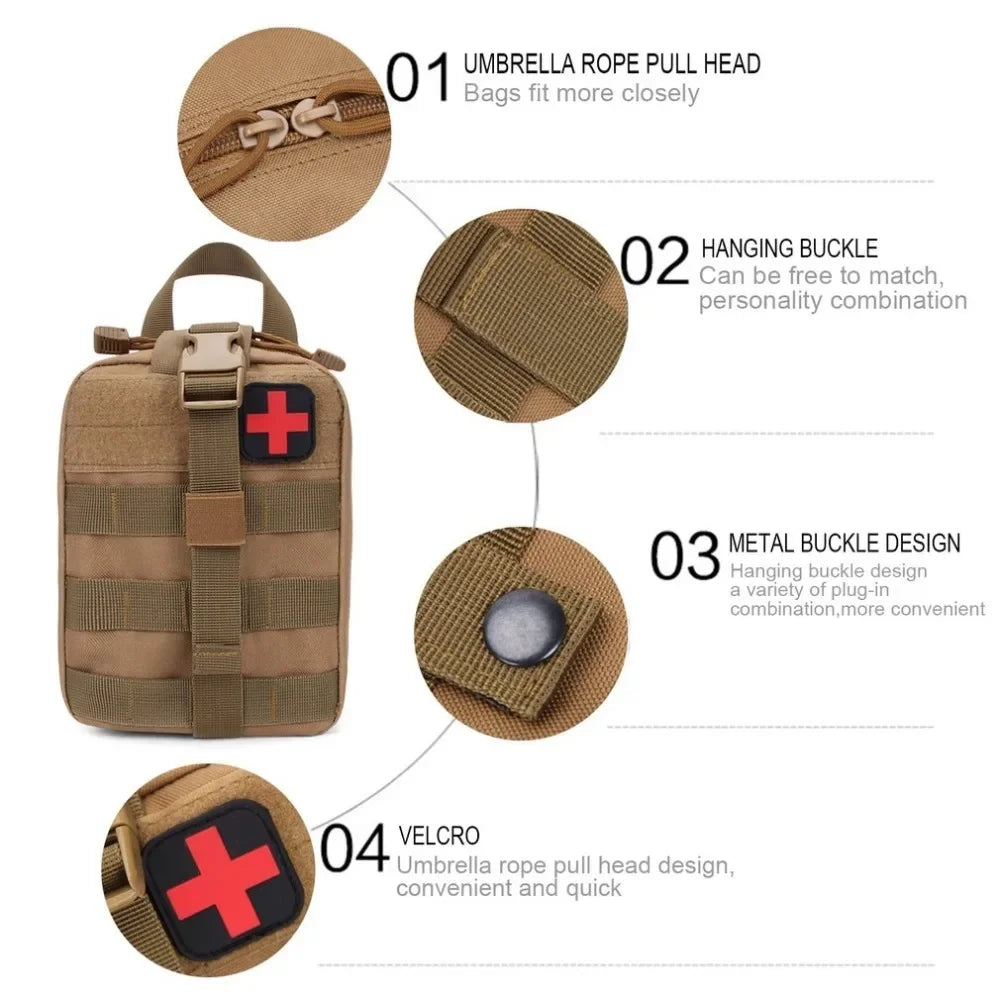 01 UMBRELLA ROPE PULL HEAD
Bags fit more closely

02 HANGING BUCKLE
Can be free to match, personality combination

03 METAL BUCKLE DESIGN
Hanging buckle design a variety of plug-in combination,more convenient

04 VELCRO
Umbrella rope pull head design, convenient and quick